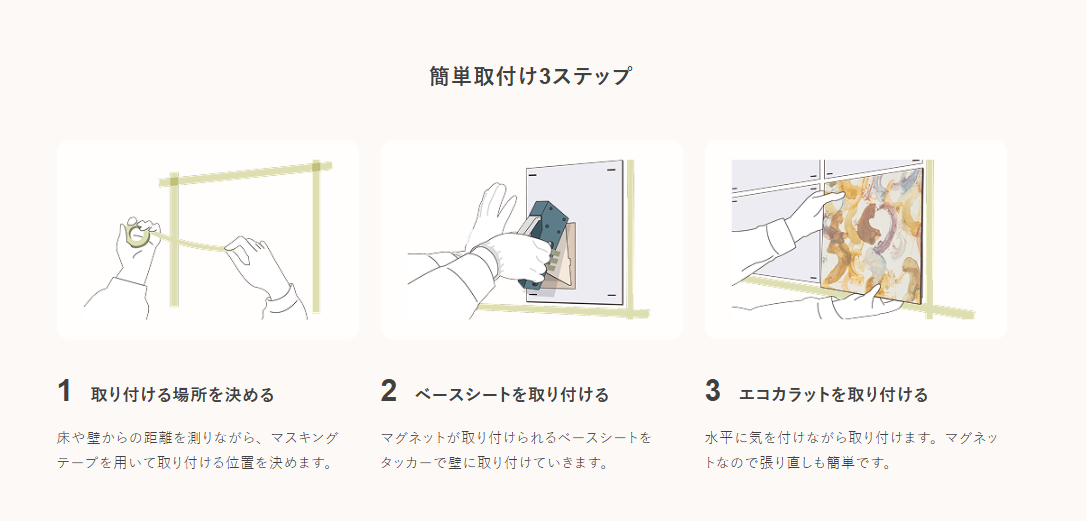 簡単取付け3ステップ

1 取り付ける場所を決める

床や壁からの距離を測りながら、マスキングテープを用いて取り付ける位置を決めます。

2 ベースシートを取り付ける

マグネットが取り付けられるベースシートをタッカーで壁に取り付けていきます。

3 エコカラットを取り付ける

水平に気を付けながら取り付けます。マグネットなので張り直しも簡単です。